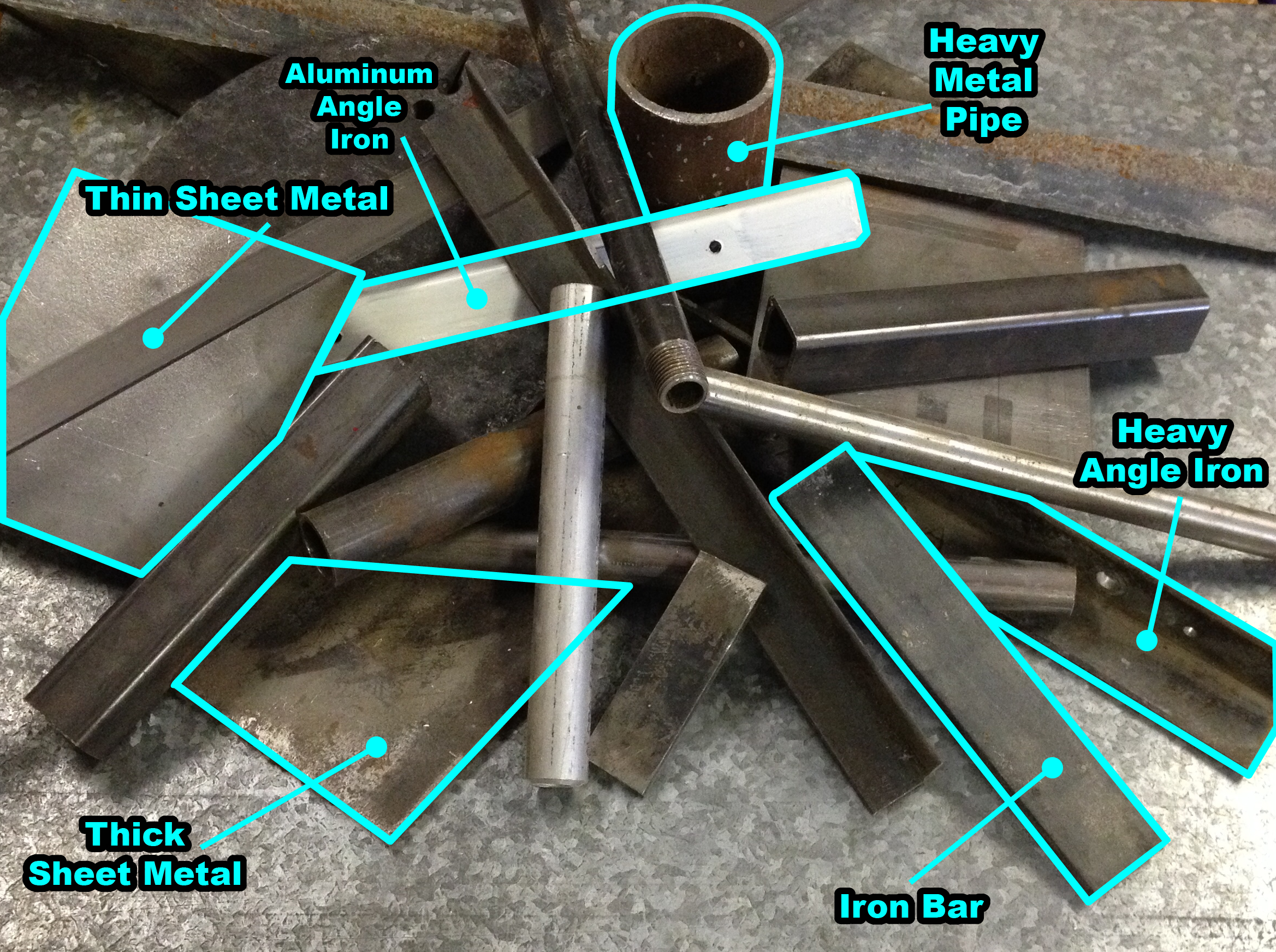 Aluminum Angle Iron

Heavy Metal Pipe

Thin Sheet Metal

Heavy Angle Iron

Thick Sheet Metal

Iron Bar